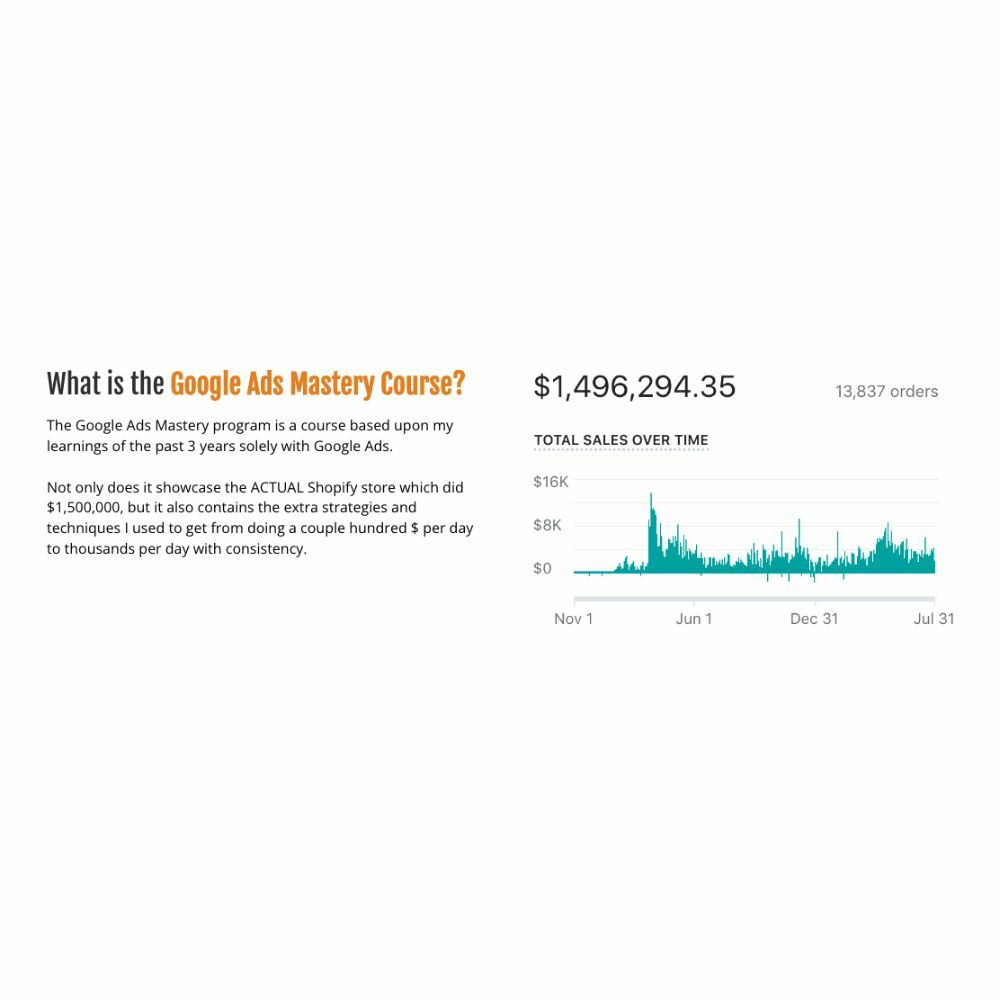 What is the Google Ads Mastery Course?

The Google Ads Mastery program is a course based upon my learnings of the past 3 years solely with Google Ads.

Not only does it showcase the ACTUAL Shopify store which did $1,500,000, but it also contains the extra strategies and techniques I used to get from doing a couple hundred $ per day to thousands per day with consistency.

$1,496,294.35

13,837 orders

TOTAL SALES OVER TIME

$16K
$8K
$0

Nov 1
Jun 1
Dec 31
Jul 31